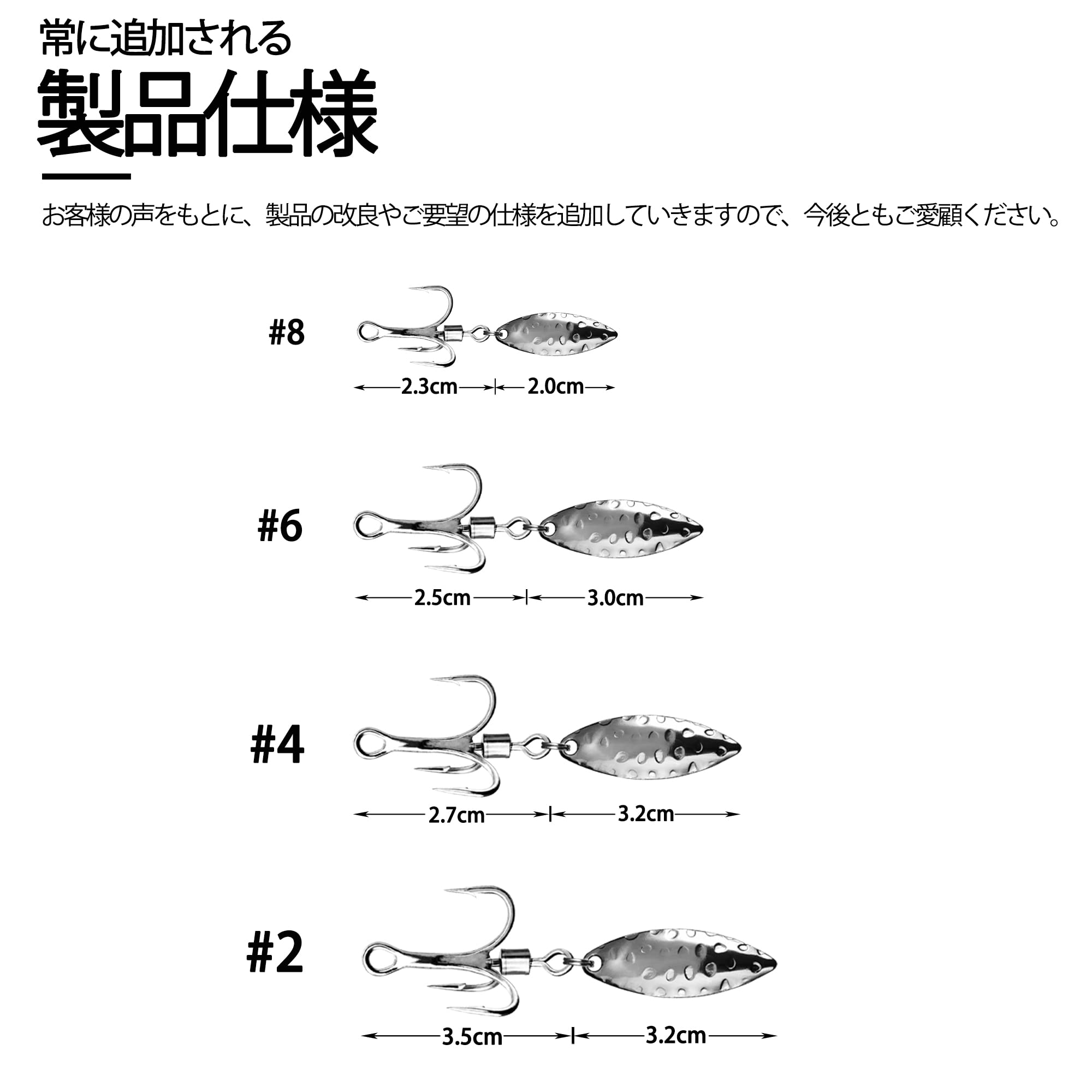 常に追加される
製品仕様

お客様の声をもとに、製品の改良やご要望の仕様を追加していきますので、今後ともご愛顧ください。

#8
2.3cm 2.0cm

#6
2.5cm 3.0cm

#4
2.7cm 3.2cm

#2
3.5cm 3.2cm